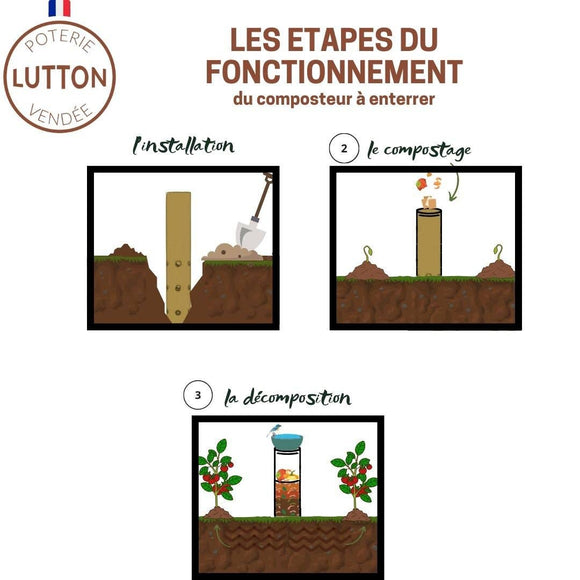 POTERIE
LUTTON
VENDÉE

LES ETAPES DU FONCTIONNEMENT
du composteur à enterrer

l'installation

2 le compostage

3 la décomposition